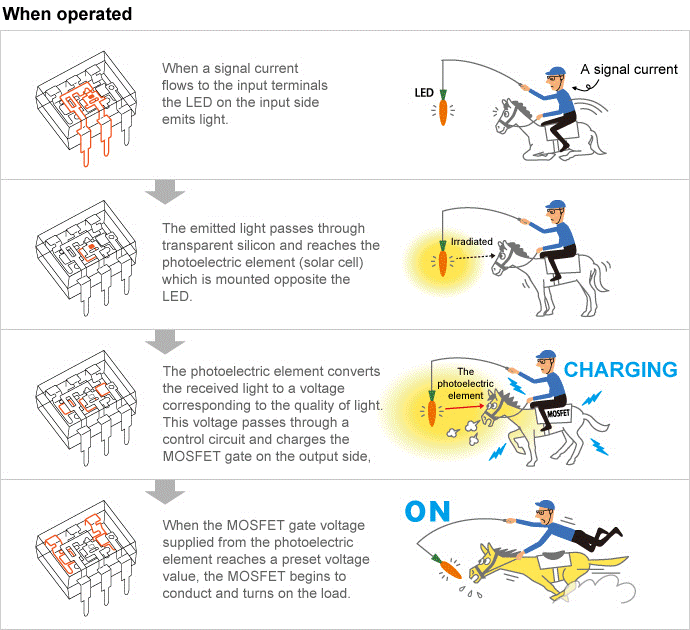 When operated

When a signal current flows to the input terminals the LED on the input side emits light.

LED

A signal current

The emitted light passes through transparent silicon and reaches the photoelectric element (solar cell) which is mounted opposite the LED.

Irradiated

The photoelectric element converts the received light to a voltage corresponding to the quality of light. This voltage passes through a control circuit and charges the MOSFET gate on the output side,

The photoelectric element

CHARGING

MOSFET

When the MOSFET gate voltage supplied from the photoelectric element reaches a preset voltage value, the MOSFET begins to conduct and turns on the load.

ON