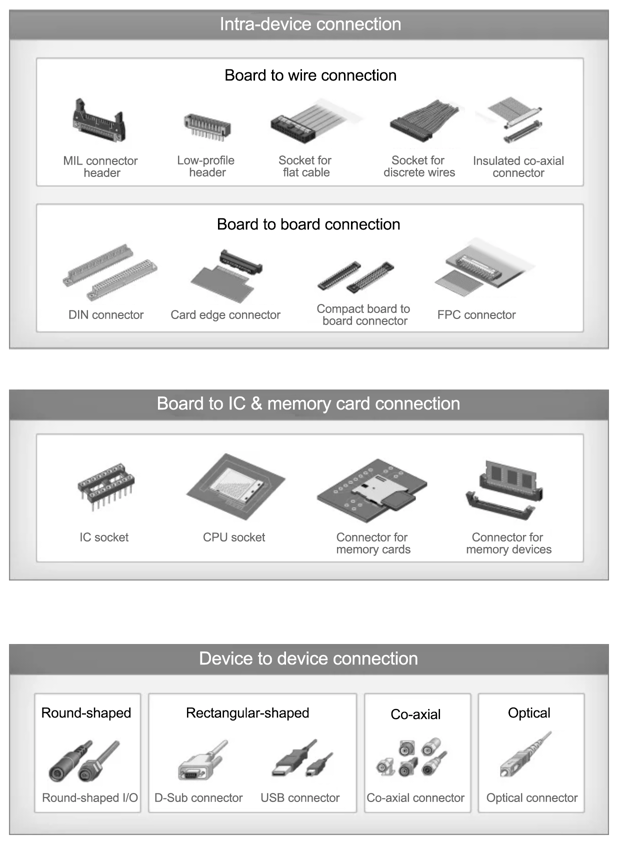 Intra-device connection

Board to wire connection

MIL connector header

Low-profile header

Socket for flat cable

Socket for discrete wires

Insulated co-axial connector

Board to board connection

DIN connector

Card edge connector

Compact board to board connector

FPC connector

Board to IC & memory card connection

IC socket

CPU socket

Connector for memory cards

Connector for memory devices

Device to device connection

Round-shaped

Round-shaped I/O

Rectangular-shaped

D-Sub connector

USB connector

Co-axial

Co-axial connector

Optical

Optical connector