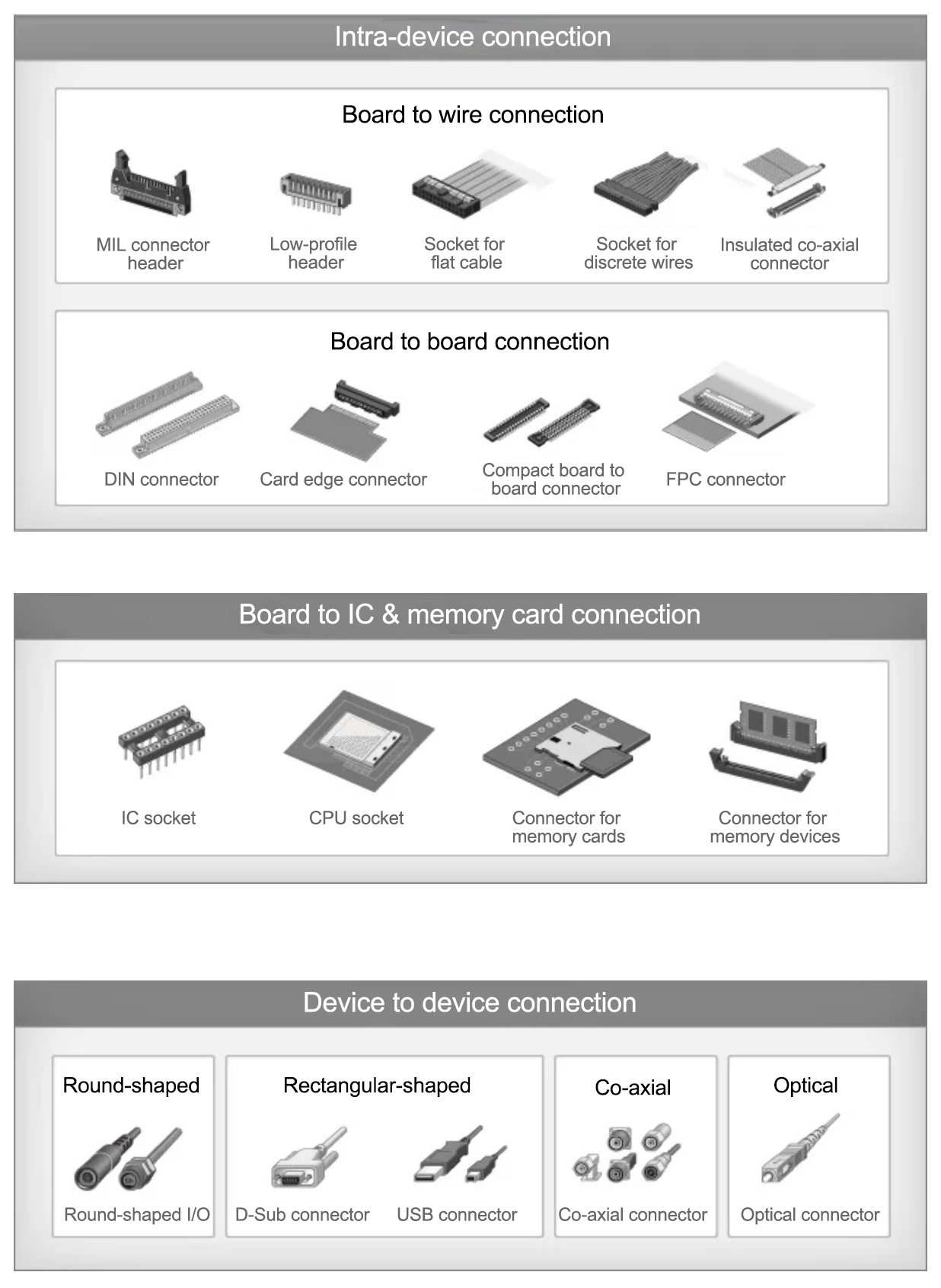 Intra-device connection

Board to wire connection

MIL connector header

Low-profile header

Socket for flat cable

Socket for discrete wires

Insulated co-axial connector

Board to board connection

DIN connector

Card edge connector

Compact board to board connector

FPC connector

Board to IC & memory card connection

IC socket

CPU socket

Connector for memory cards

Connector for memory devices

Device to device connection

Round-shaped

Round-shaped I/O

Rectangular-shaped

D-Sub connector

USB connector

Co-axial

Co-axial connector

Optical

Optical connector