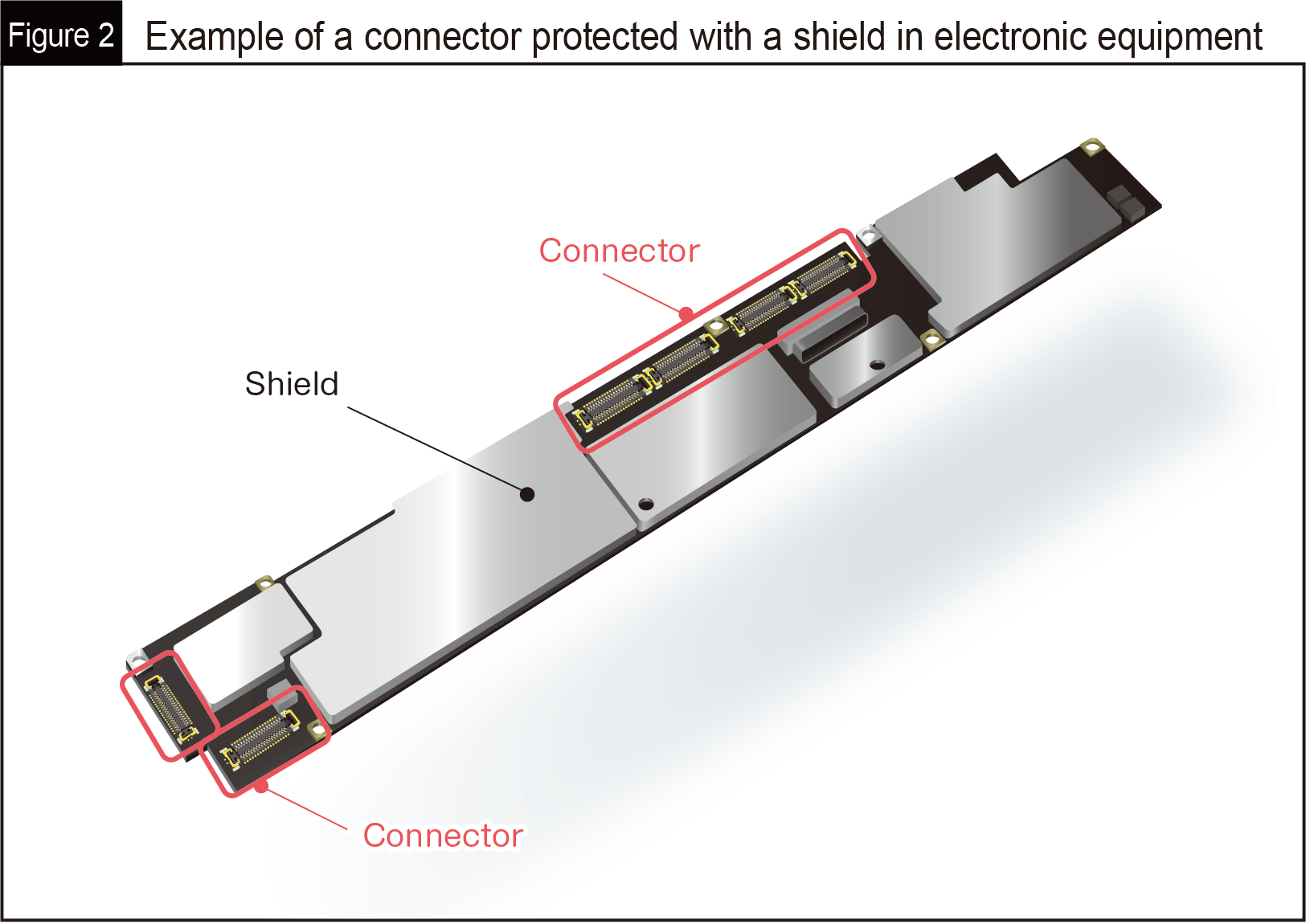 Figure 2 Example of a connector protected with a shield in electronic equipment

Connector

Shield

Connector